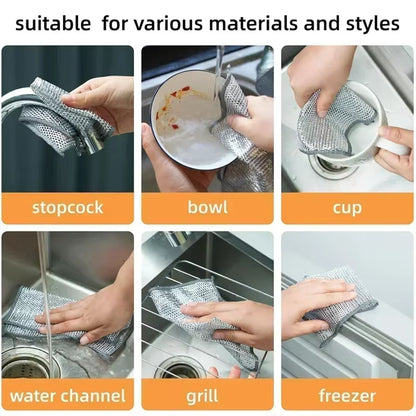 suitable for various materials and styles

stopcock

bowl

cup

water channel

grill

freezer