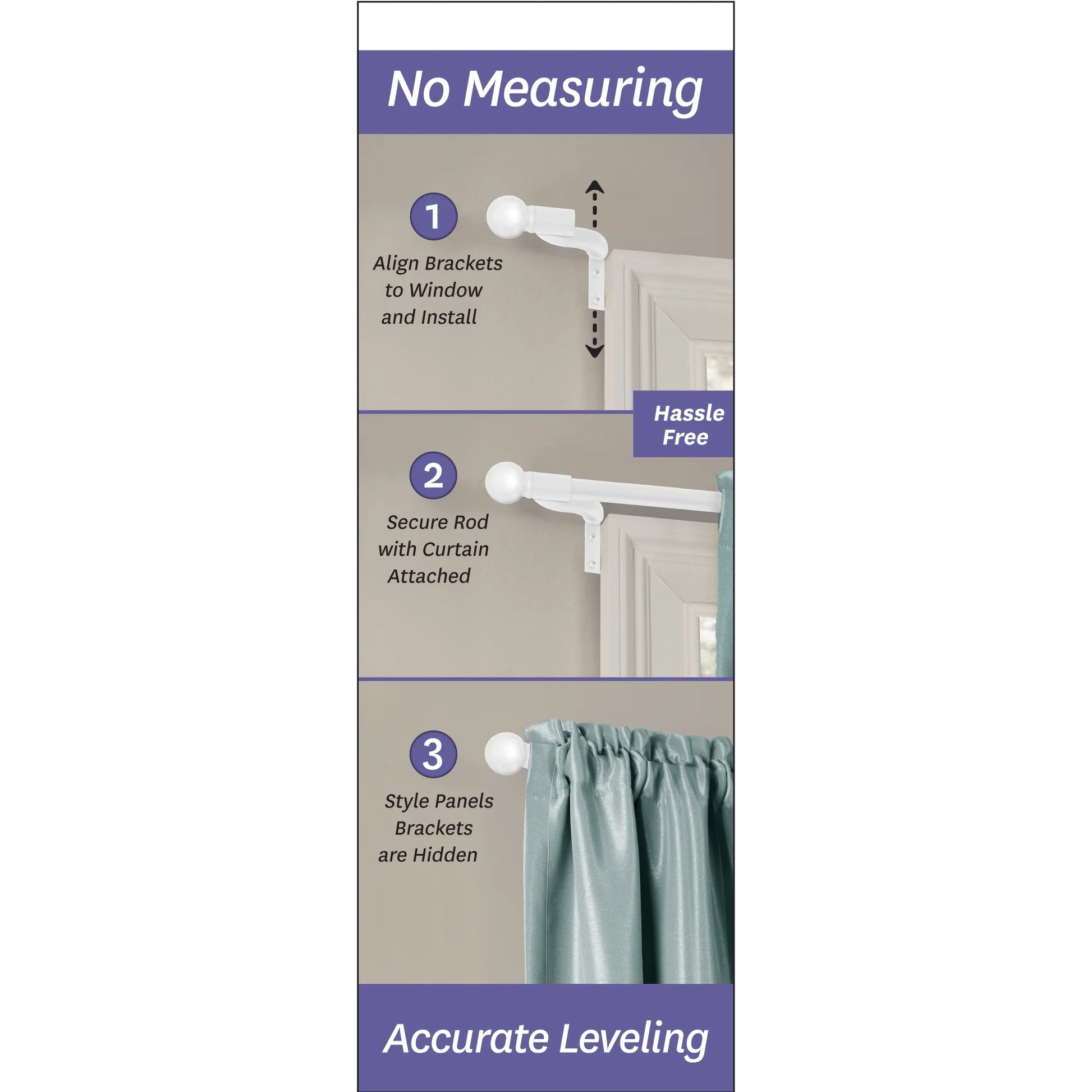 No Measuring

1

Align Brackets to Window and Install

Hassle Free

2

Secure Rod with Curtain Attached

3

Style Panels Brackets are Hidden

Accurate Leveling