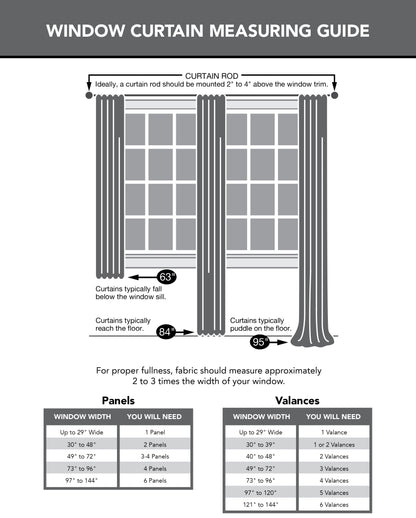 WINDOW CURTAIN MEASURING GUIDE

CURTAIN ROD
Ideally, a curtain rod should be mounted 2" to 4" above the window trim.

63"
Curtains typically fall below the window sill.

Curtains typically reach the floor.
84"

Curtains typically puddle on the floor.
95"

For proper fullness, fabric should measure approximately 2 to 3 times the width of your window.

Panels

| WINDOW WIDTH | YOU WILL NEED |
|---|---|
| Up to 29" Wide | 1 Panel |
| 30" to 48" | 2 Panels |
| 49" to 72" | 3-4 Panels |
| 73" to 96" | 4 Panels |
| 97" to 144" | 6 Panels |

Valances

| WINDOW WIDTH | YOU WILL NEED |
|---|---|
| Up to 29" Wide | 1 Valance |
| 30" to 39" | 1 or 2 Valances |
| 40" to 48" | 2 Valances |
| 49" to 72" | 3 Valances |
| 73" to 96" | 4 Valances |
| 97" to 120" | 5 Valances |
| 121" to 144" | 6 Valances |