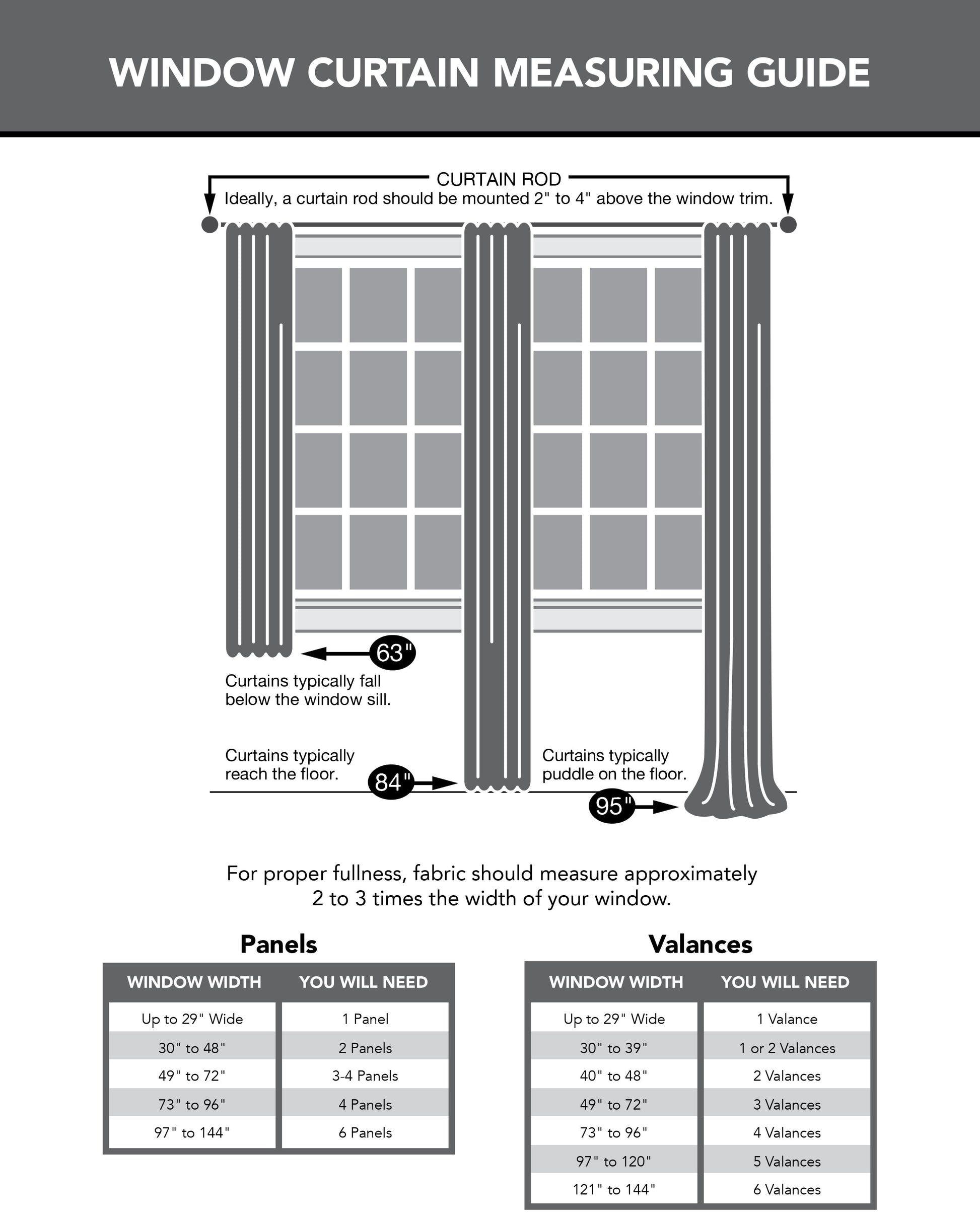 WINDOW CURTAIN MEASURING GUIDE

CURTAIN ROD
Ideally, a curtain rod should be mounted 2" to 4" above the window trim.

63"
Curtains typically fall below the window sill.

Curtains typically reach the floor.
84"

Curtains typically puddle on the floor.
95"

For proper fullness, fabric should measure approximately 2 to 3 times the width of your window.

Panels

| WINDOW WIDTH | YOU WILL NEED |
|---|---|
| Up to 29" Wide | 1 Panel |
| 30" to 48" | 2 Panels |
| 49" to 72" | 3-4 Panels |
| 73" to 96" | 4 Panels |
| 97" to 144" | 6 Panels |

Valances

| WINDOW WIDTH | YOU WILL NEED |
|---|---|
| Up to 29" Wide | 1 Valance |
| 30" to 39" | 1 or 2 Valances |
| 40" to 48" | 2 Valances |
| 49" to 72" | 3 Valances |
| 73" to 96" | 4 Valances |
| 97" to 120" | 5 Valances |
| 121" to 144" | 6 Valances |