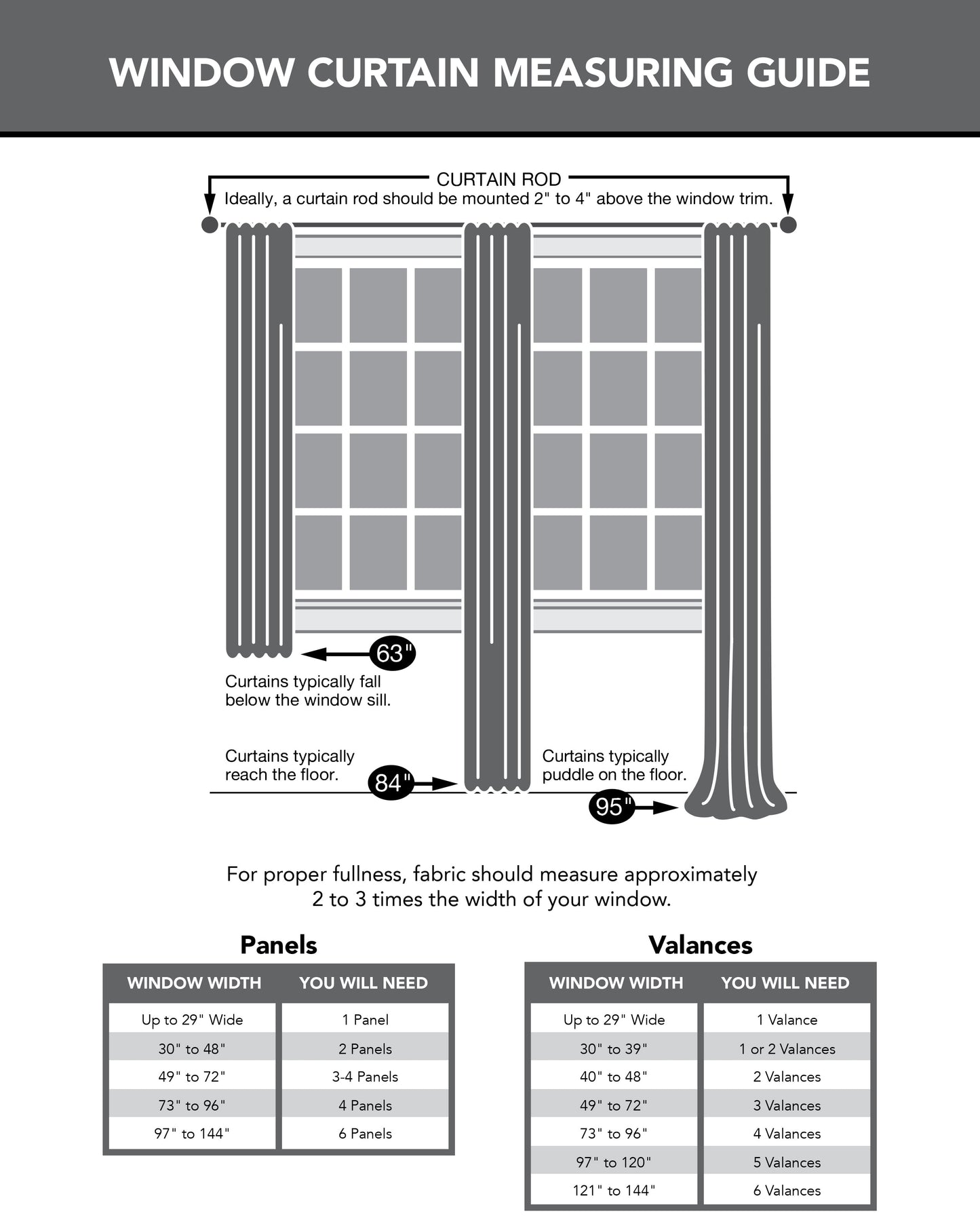 WINDOW CURTAIN MEASURING GUIDE

CURTAIN ROD
Ideally, a curtain rod should be mounted 2" to 4" above the window trim.

63"
Curtains typically fall below the window sill.

Curtains typically reach the floor.
84"

Curtains typically puddle on the floor.
95"

For proper fullness, fabric should measure approximately 2 to 3 times the width of your window.

Panels

| WINDOW WIDTH | YOU WILL NEED |
|---|---|
| Up to 29" Wide | 1 Panel |
| 30" to 48" | 2 Panels |
| 49" to 72" | 3-4 Panels |
| 73" to 96" | 4 Panels |
| 97" to 144" | 6 Panels |

Valances

| WINDOW WIDTH | YOU WILL NEED |
|---|---|
| Up to 29" Wide | 1 Valance |
| 30" to 39" | 1 or 2 Valances |
| 40" to 48" | 2 Valances |
| 49" to 72" | 3 Valances |
| 73" to 96" | 4 Valances |
| 97" to 120" | 5 Valances |
| 121" to 144" | 6 Valances |