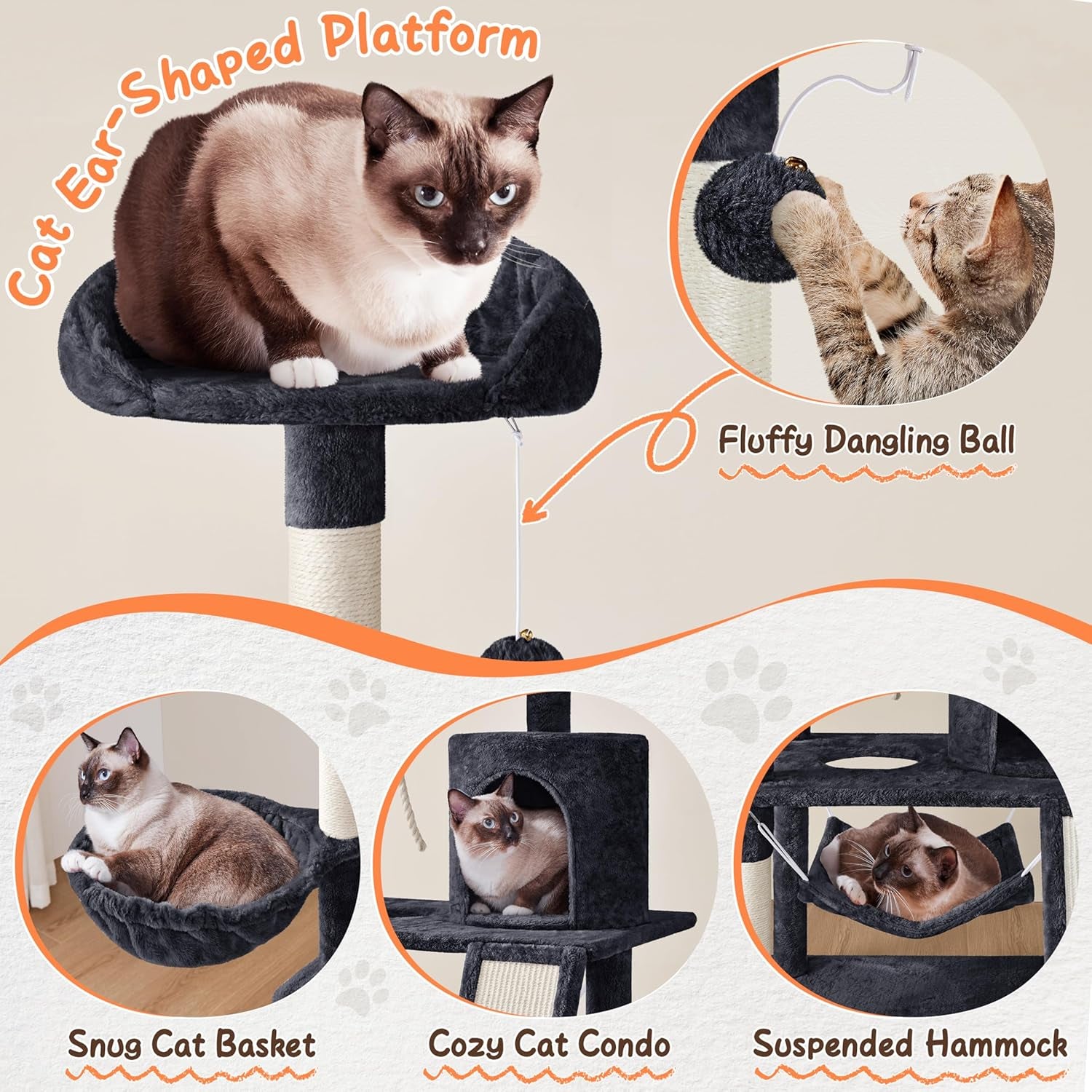 Cat Ear-Shaped Platform

Fluffy Dangling Ball

Snug Cat Basket

Cozy Cat Condo

Suspended Hammock