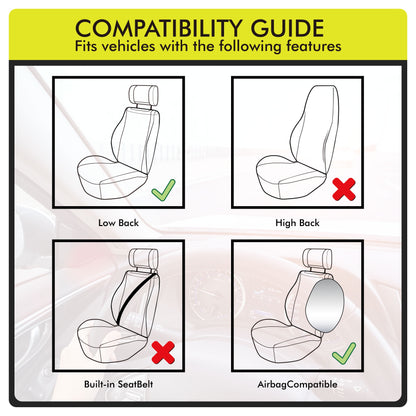 COMPATIBILITY GUIDE
Fits vehicles with the following features

Low Back

High Back

Built-in SeatBelt

AirbagCompatible