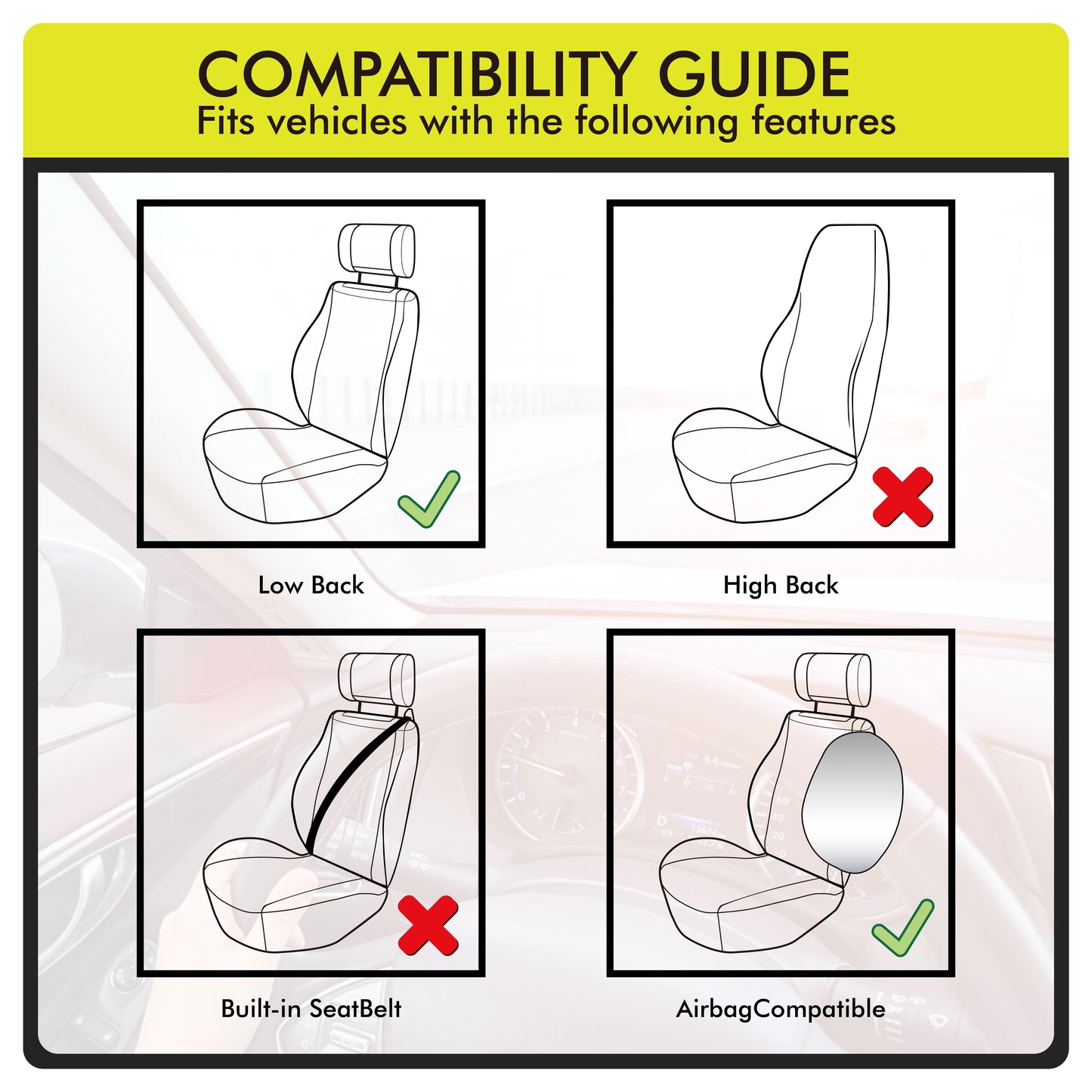 COMPATIBILITY GUIDE
Fits vehicles with the following features

Low Back

High Back

Built-in SeatBelt

AirbagCompatible