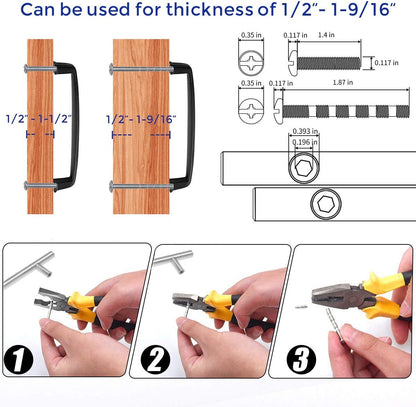 Can be used for thickness of 1/2"- 1-9/16"

1/2" - 1-1/2"

1/2"- 1-9/16"

0.35 in

0.117 in

1.4 in

0.117 in

0.35 in

0.117 in

1.87 in

0.393 in

0.196 in

1

2

3