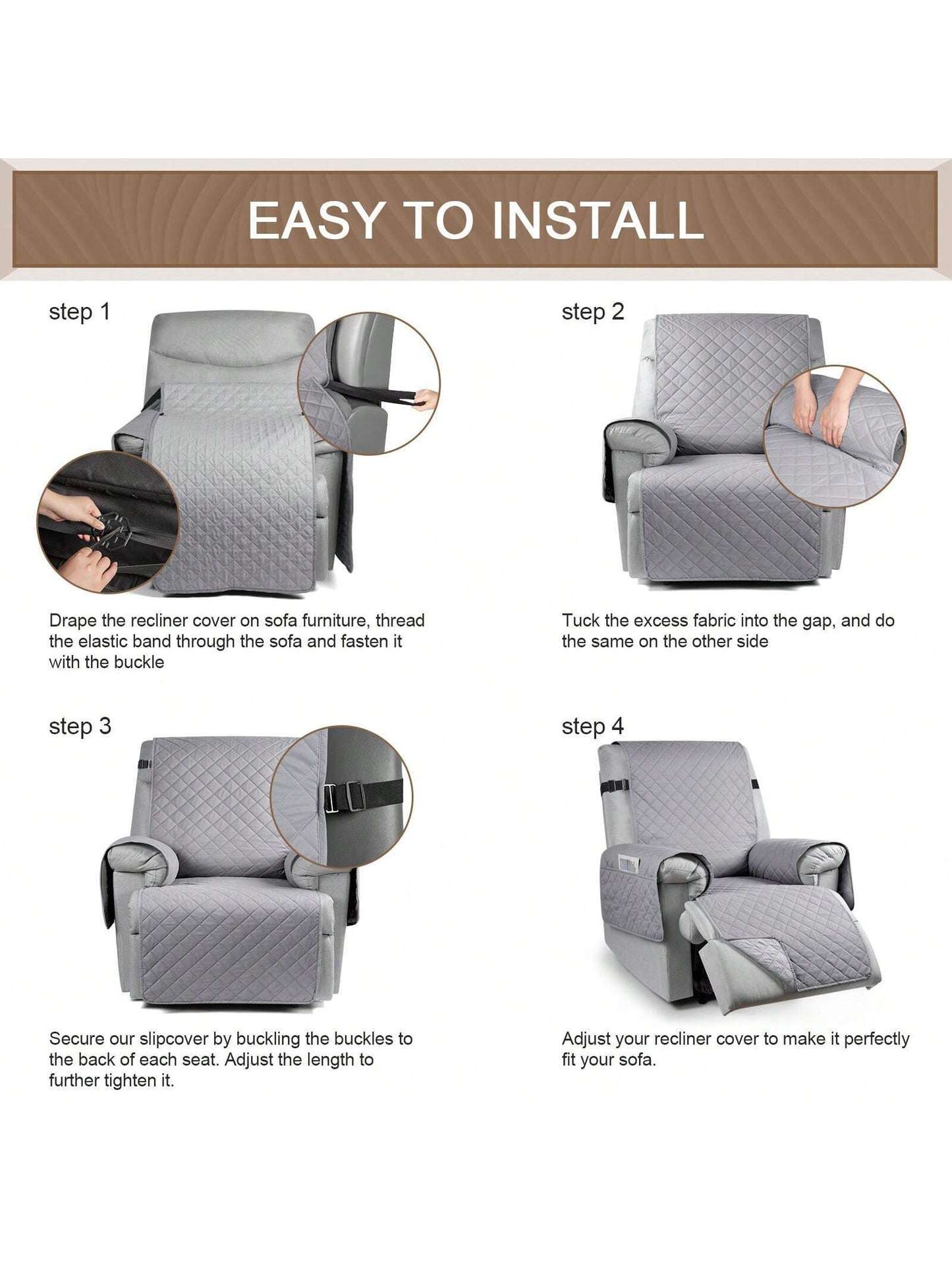 EASY TO INSTALL

step 1

Drape the recliner cover on sofa furniture, thread the elastic band through the sofa and fasten it with the buckle

step 2

Tuck the excess fabric into the gap, and do the same on the other side

step 3

Secure our slipcover by buckling the buckles to the back of each seat. Adjust the length to further tighten it.

step 4

Adjust your recliner cover to make it perfectly fit your sofa.