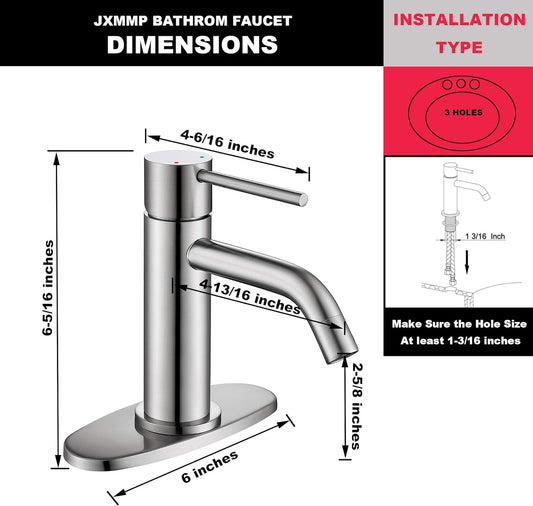 JXMMP BATHROM FAUCET
DIMENSIONS

INSTALLATION TYPE

3 HOLES

4-6/16 inches

6-5/16 inches

4-13/16 inches

2-5/8 inches

6 inches

1 3/16 Inch

Make Sure the Hole Size At least 1-3/16 inches