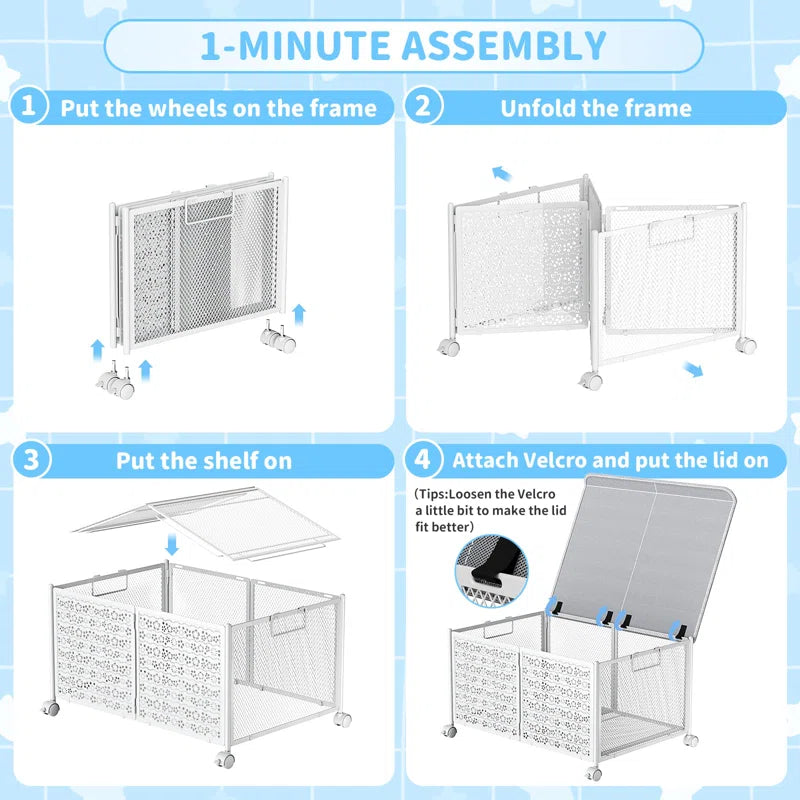 1-MINUTE ASSEMBLY

1 Put the wheels on the frame

2 Unfold the frame

3 Put the shelf on

4 Attach Velcro and put the lid on

(Tips:Loosen the Velcro a little bit to make the lid fit better)