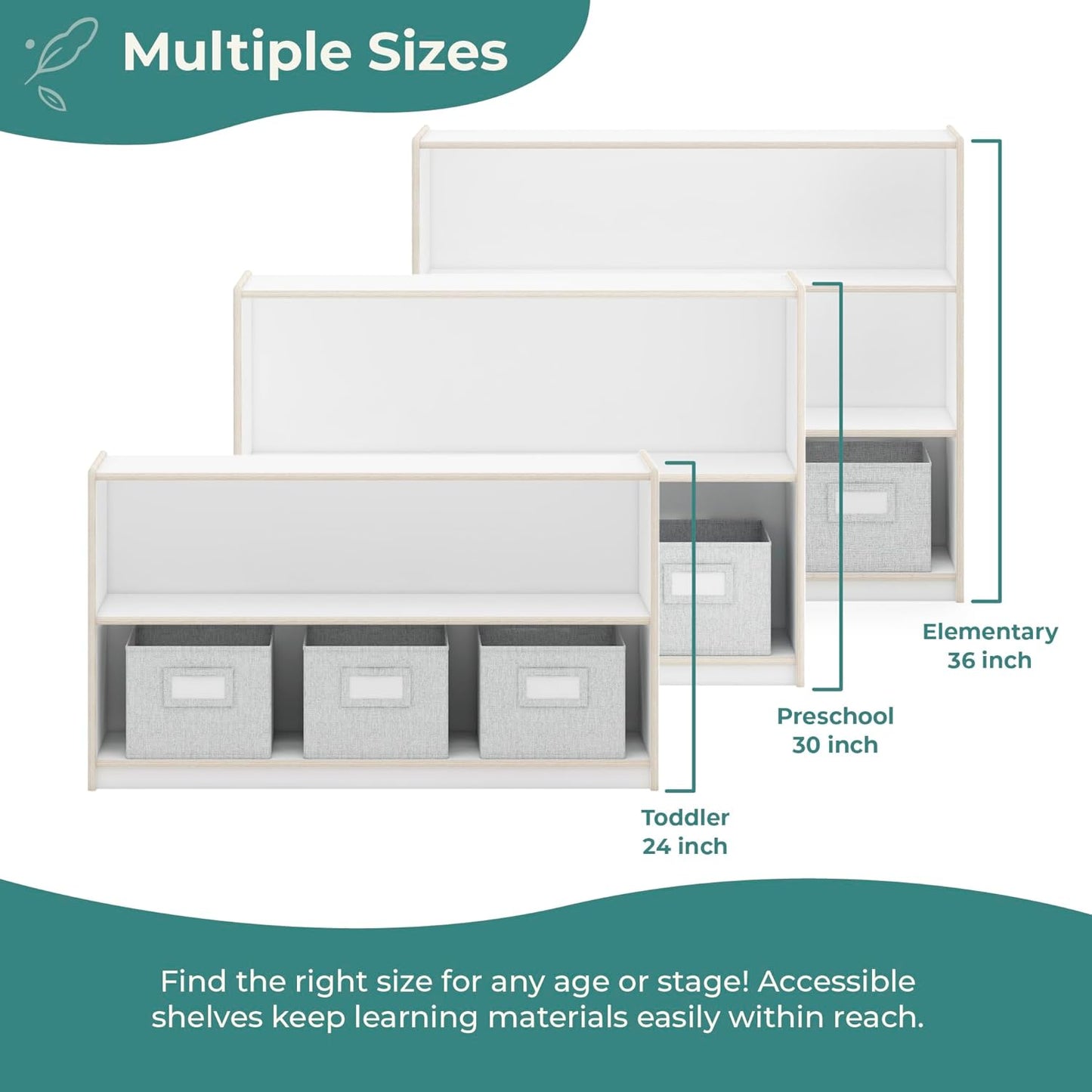 Multiple Sizes

Elementary
36 inch

Preschool
30 inch

Toddler
24 inch

Find the right size for any age or stage! Accessible shelves keep learning materials easily within reach.