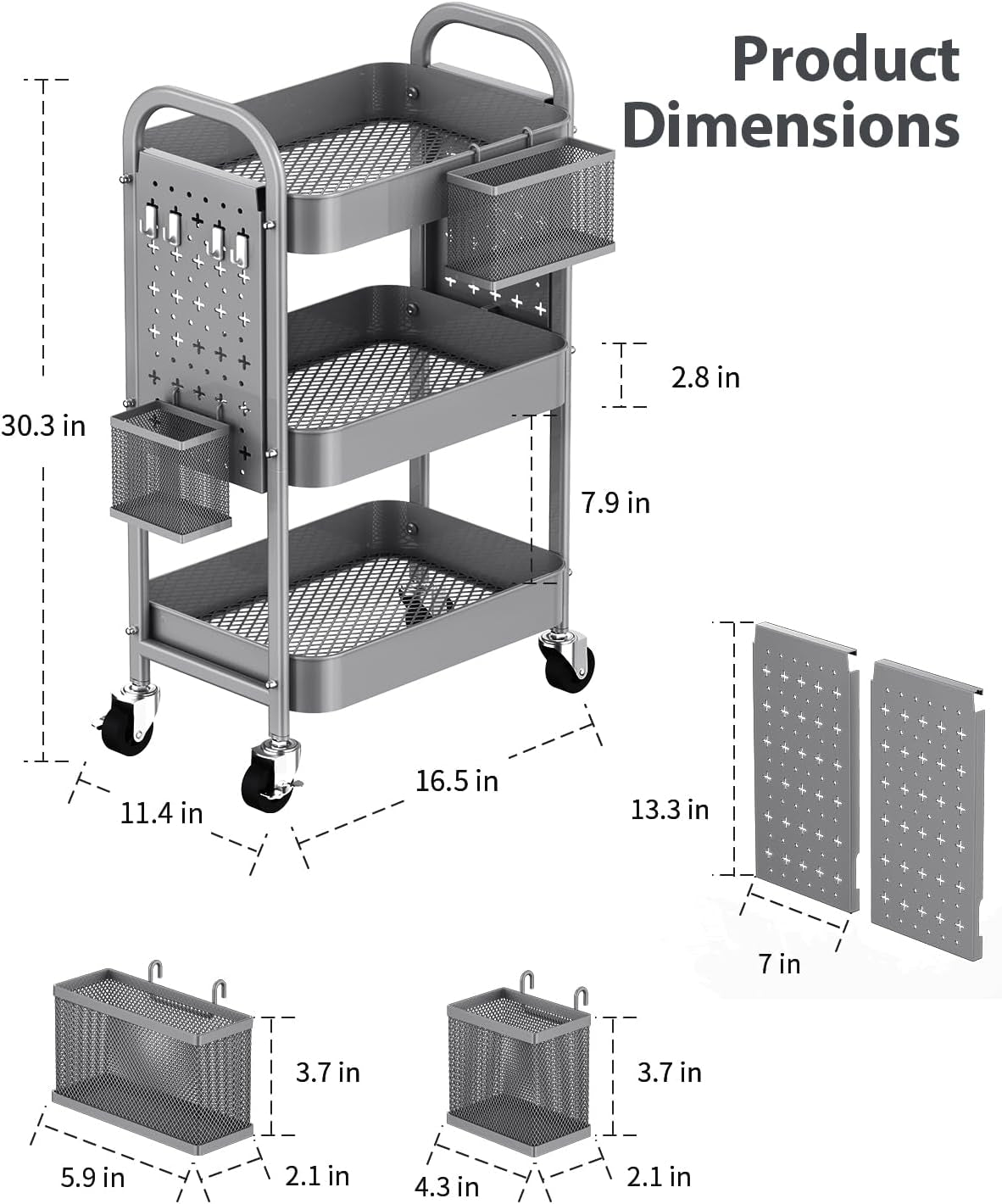 Product Dimensions

30.3 in

2.8 in

7.9 in

11.4 in

16.5 in

13.3 in

7 in

3.7 in

5.9 in

2.1 in

3.7 in

4.3 in

2.1 in