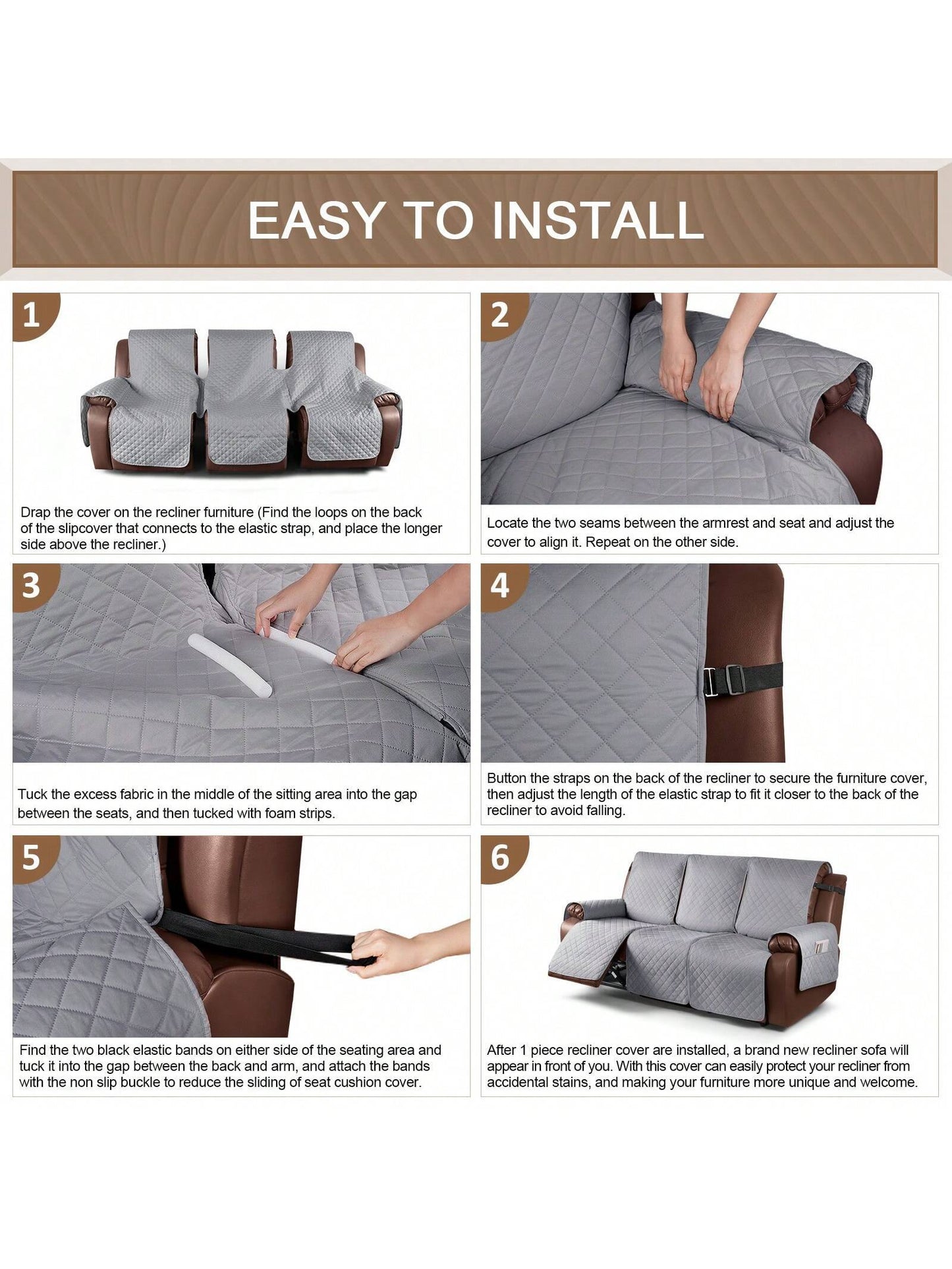 EASY TO INSTALL

1

Drap the cover on the recliner furniture (Find the loops on the back of the slipcover that connects to the elastic strap, and place the longer side above the recliner.)

2

Locate the two seams between the armrest and seat and adjust the cover to align it. Repeat on the other side.

3

Tuck the excess fabric in the middle of the sitting area into the gap between the seats, and then tucked with foam strips.

4

Button the straps on the back of the recliner to secure the furniture cover, then adjust the length of the elastic strap to fit it closer to the back of the recliner to avoid falling.

5

Find the two black elastic bands on either side of the seating area and tuck it into the gap between the back and arm, and attach the bands with the non slip buckle to reduce the sliding of seat cushion cover.

6

After 1 piece recliner cover are installed, a brand new recliner sofa will appear in front of you. With this cover can easily protect your recliner from accidental stains, and making your furniture more unique and welcome.