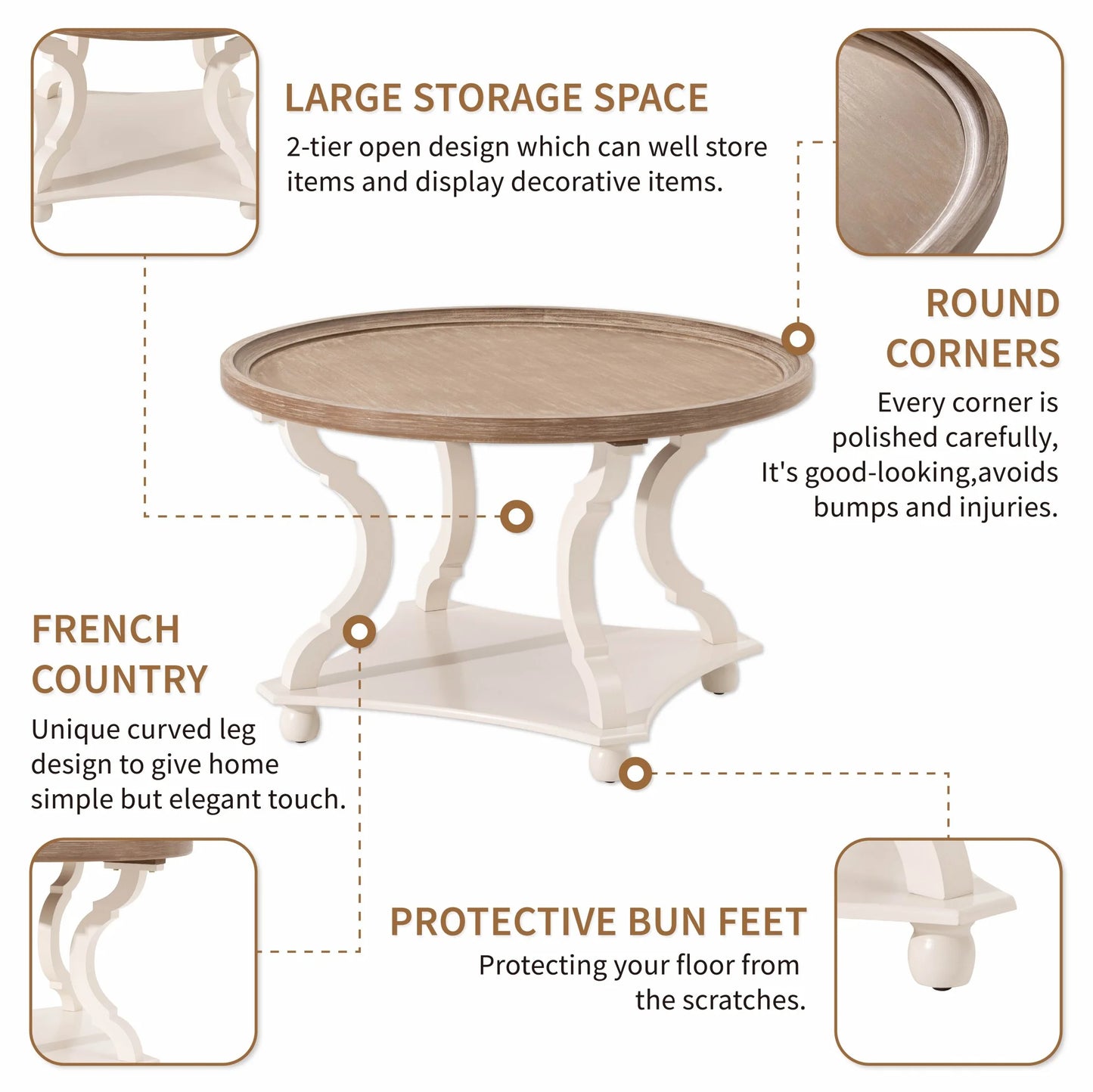 LARGE STORAGE SPACE

2-tier open design which can well store items and display decorative items.

ROUND CORNERS

Every corner is polished carefully, It's good-looking,avoids bumps and injuries.

FRENCH COUNTRY

Unique curved leg design to give home simple but elegant touch.

PROTECTIVE BUN FEET

Protecting your floor from the scratches.