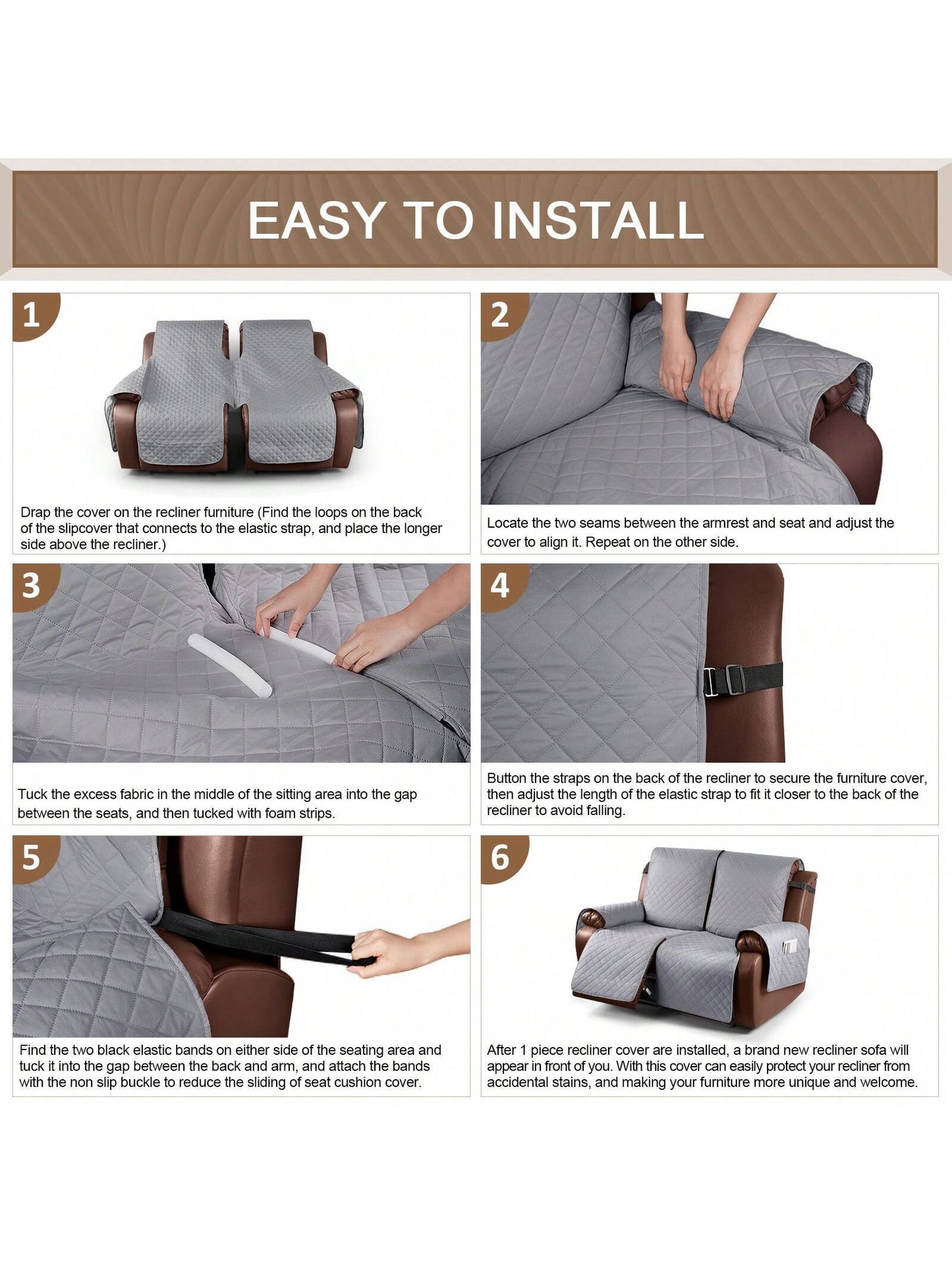 EASY TO INSTALL

1

Drap the cover on the recliner furniture (Find the loops on the back of the slipcover that connects to the elastic strap, and place the longer side above the recliner.)

2

Locate the two seams between the armrest and seat and adjust the cover to align it. Repeat on the other side.

3

Tuck the excess fabric in the middle of the sitting area into the gap between the seats, and then tucked with foam strips.

4

Button the straps on the back of the recliner to secure the furniture cover, then adjust the length of the elastic strap to fit it closer to the back of the recliner to avoid falling.

5

Find the two black elastic bands on either side of the seating area and tuck it into the gap between the back and arm, and attach the bands with the non slip buckle to reduce the sliding of seat cushion cover.

6

After 1 piece recliner cover are installed, a brand new recliner sofa will appear in front of you. With this cover can easily protect your recliner from accidental stains, and making your furniture more unique and welcome.