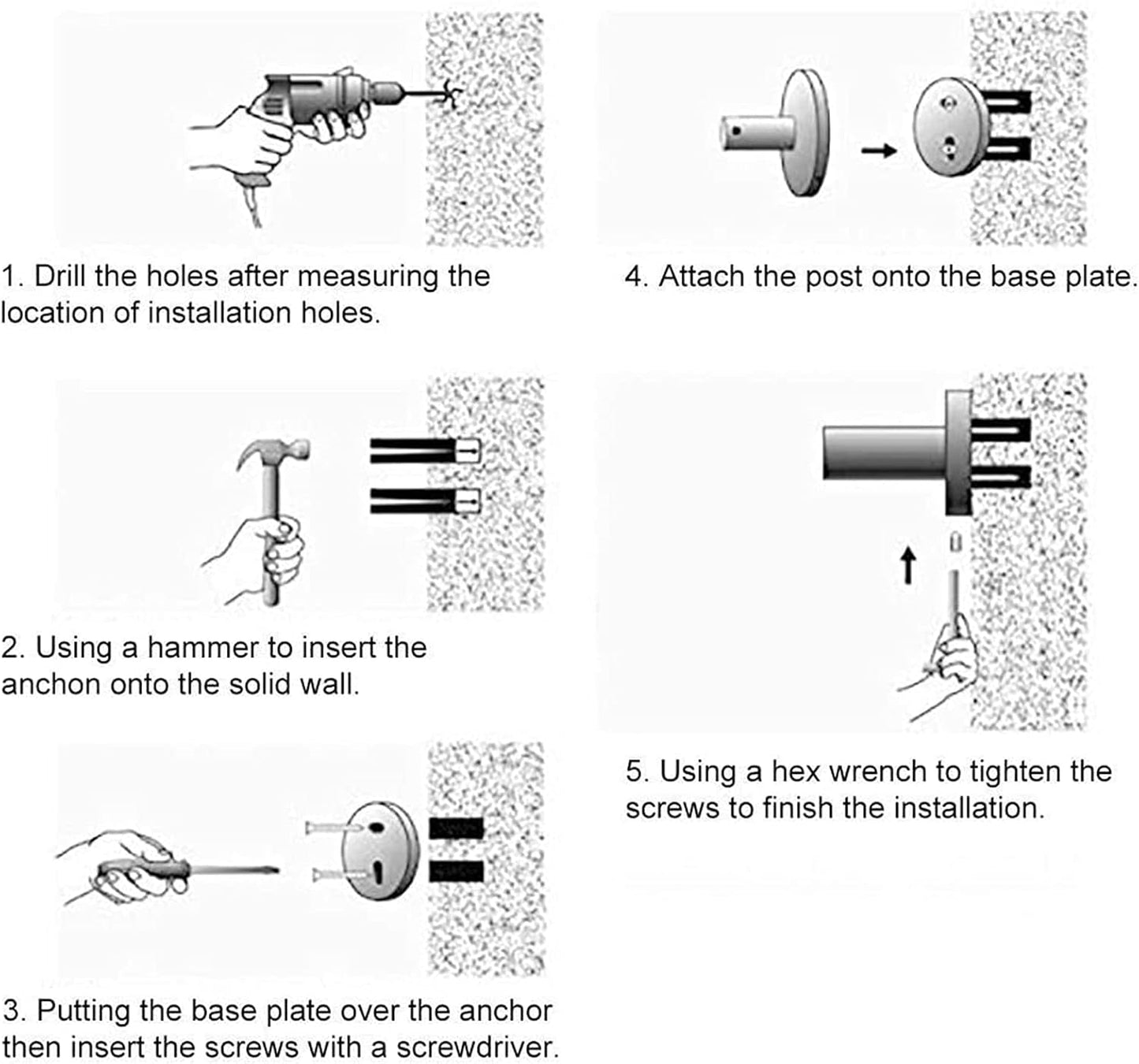 1. Drill the holes after measuring the location of installation holes.

2. Using a hammer to insert the anchon onto the solid wall.

3. Putting the base plate over the anchor then insert the screws with a screwdriver.

4. Attach the post onto the base plate.

5. Using a hex wrench to tighten the screws to finish the installation.