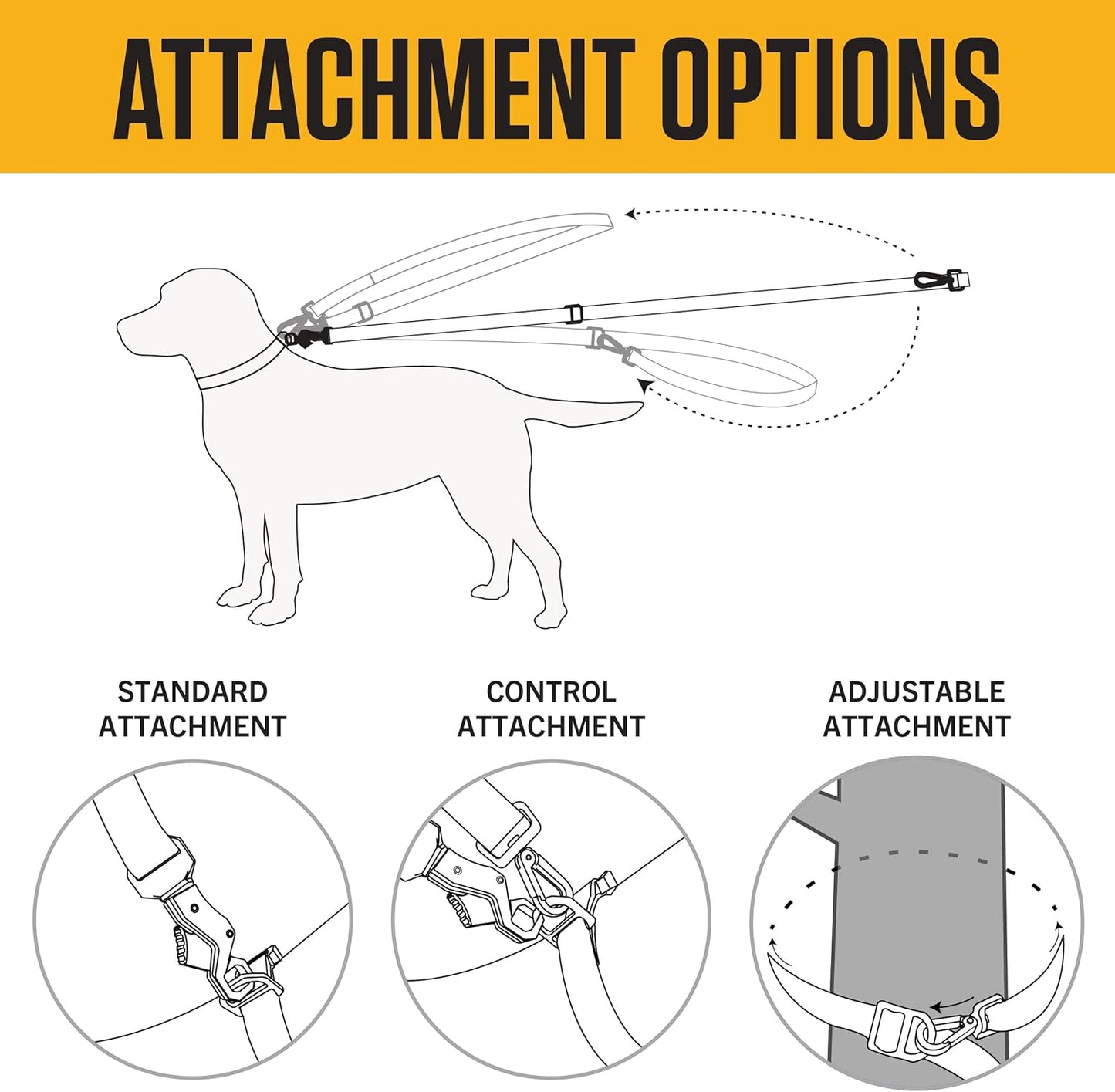 ATTACHMENT OPTIONS

STANDARD ATTACHMENT

CONTROL ATTACHMENT

ADJUSTABLE ATTACHMENT