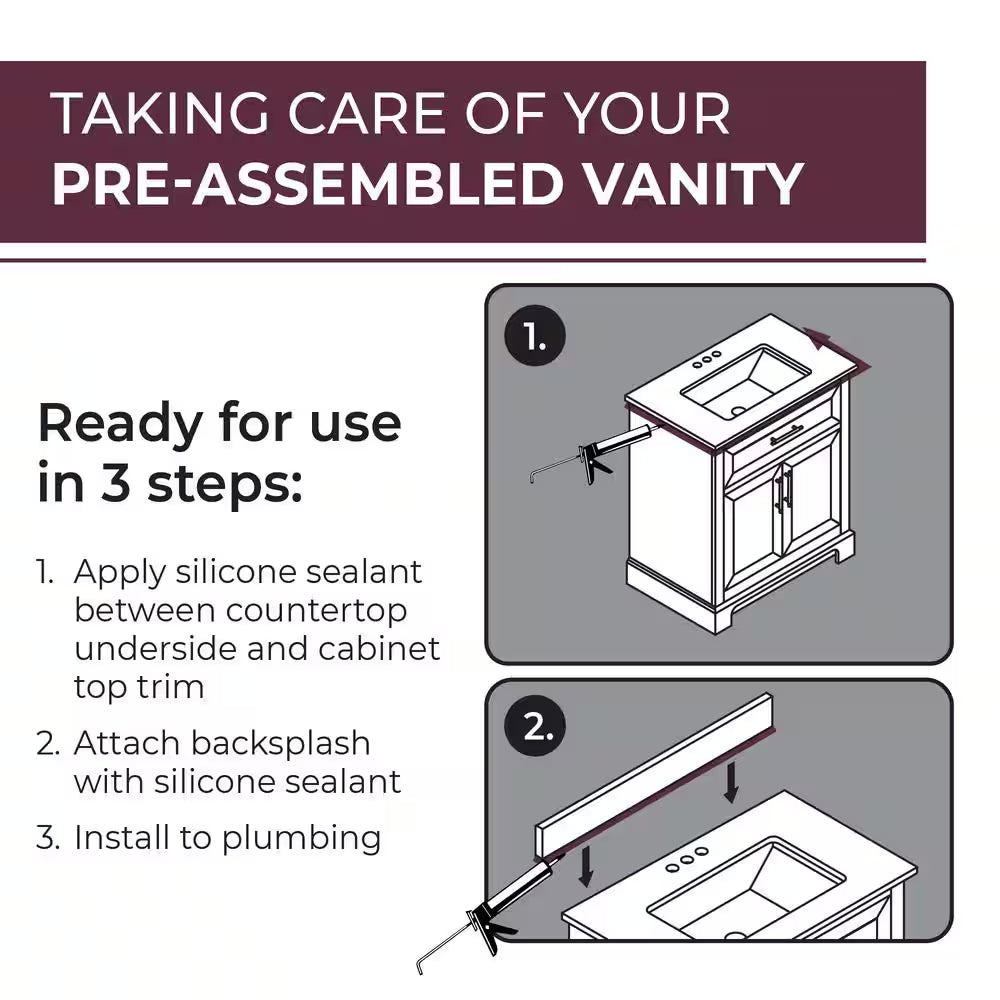 TAKING CARE OF YOUR
PRE-ASSEMBLED VANITY

Ready for use in 3 steps:

1. Apply silicone sealant between countertop underside and cabinet top trim

2. Attach backsplash with silicone sealant

3. Install to plumbing

1.

2.