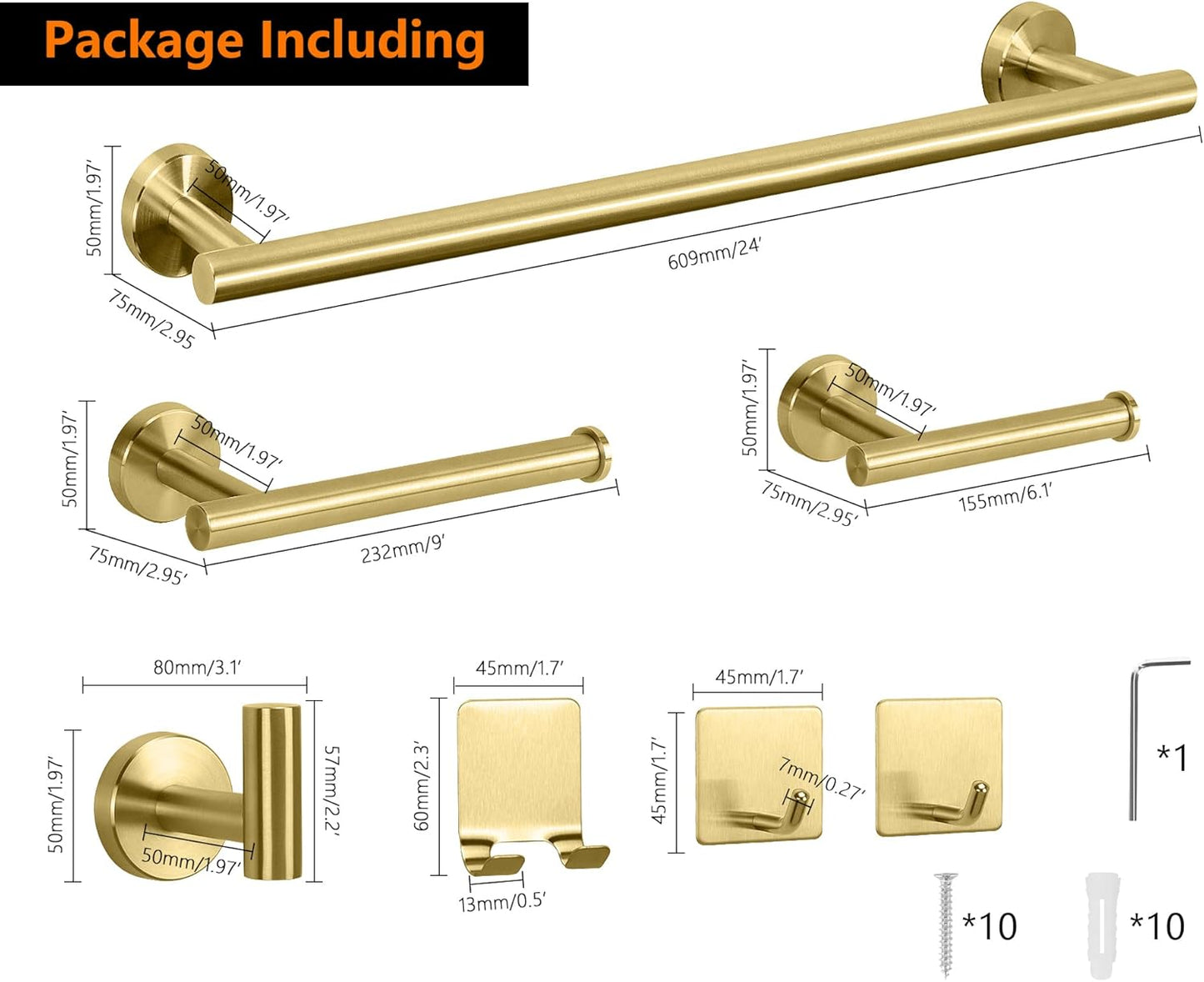 Package Including

50mm/1.97′
50mm/1.97′
609mm/24′
75mm/2.95

50mm/1.97′
50mm/1.97′
232mm/9′
75mm/2.95′

50mm/1.97′
50mm/1.97′
155mm/6.1′
75mm/2.95′

80mm/3.1′
50mm/1.97′
57mm/2.2′
50mm/1.97′

45mm/1.7′
60mm/2.3′
13mm/0.5′

45mm/1.7′
45mm/1.7′
7mm/0.27′

*1
*10
*10